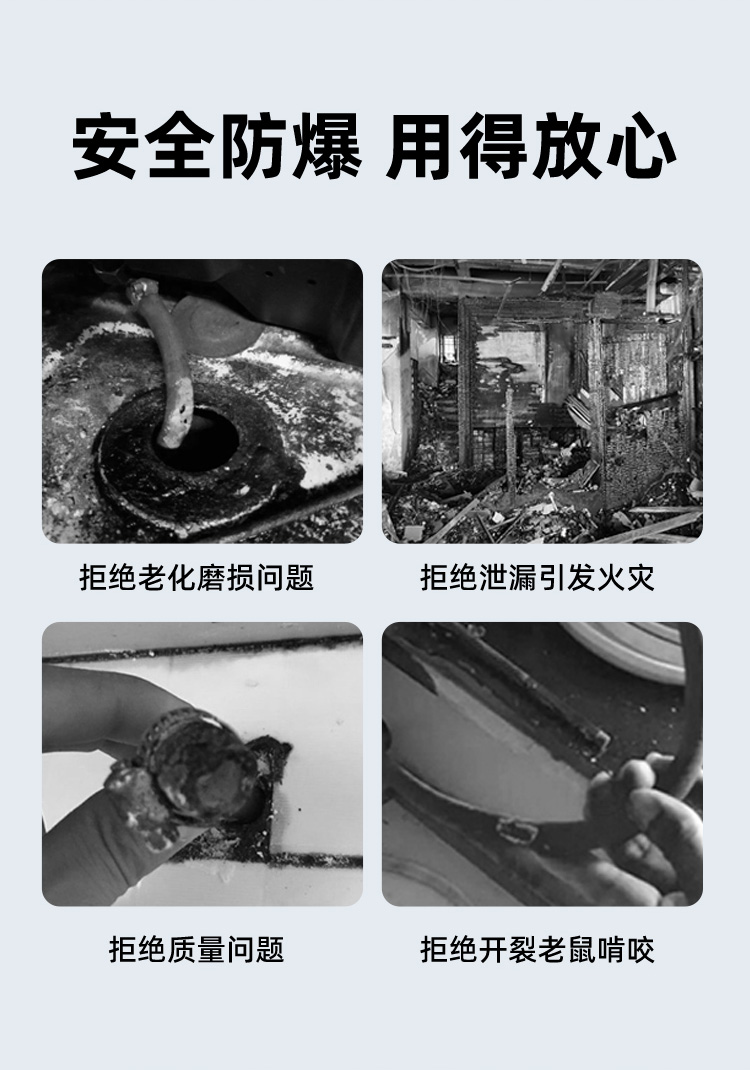 安全防爆 用得放心

拒绝老化磨损问题

拒绝泄漏引发火灾

拒绝质量问题

拒绝开裂老鼠啃咬